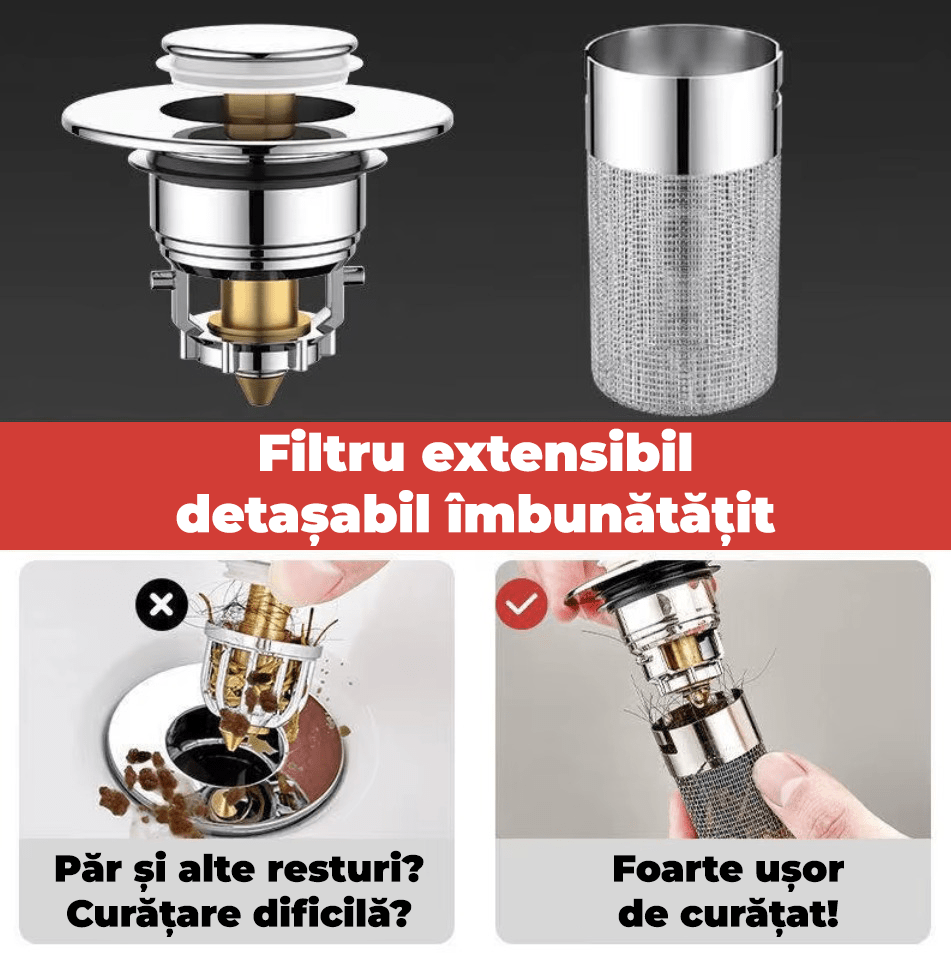 Filtru extensibil detașabil îmbunătățit

Păr și alte resturi? Curățare dificilă?

Foarte ușor de curățat!